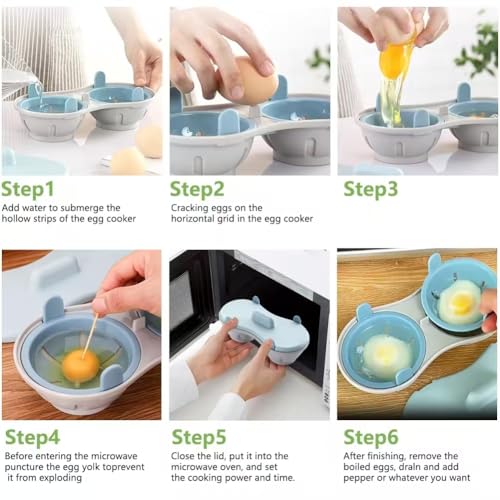 Step1
Add water to submerge the hollow strips of the egg cooker

Step2
Cracking eggs on the horizontal grid in the egg cooker

Step3

Step4
Before entering the microwave puncture the egg yolk toprevent it from exploding

Step5
Close the lid, put it into the microwave oven, and set the cooking power and time.

Step6
After finishing, remove the boiled eggs, draln and add pepper or whatever you want